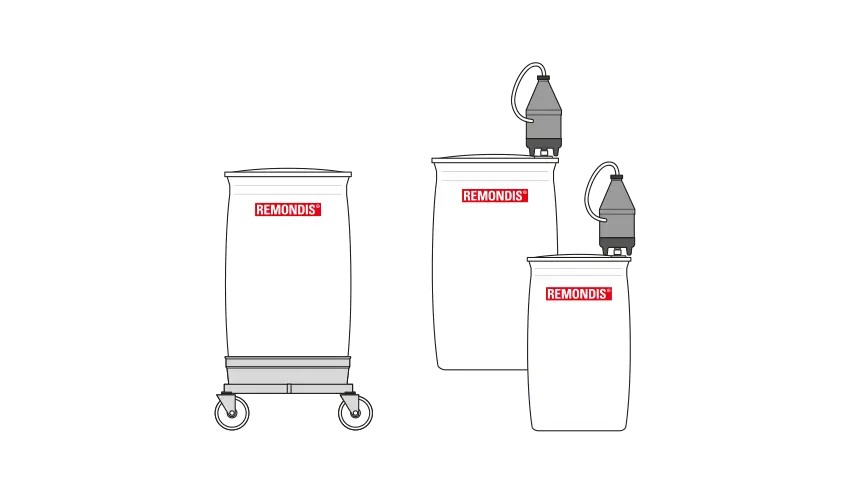 REMONDIS®

REMONDIS®

REMONDIS®